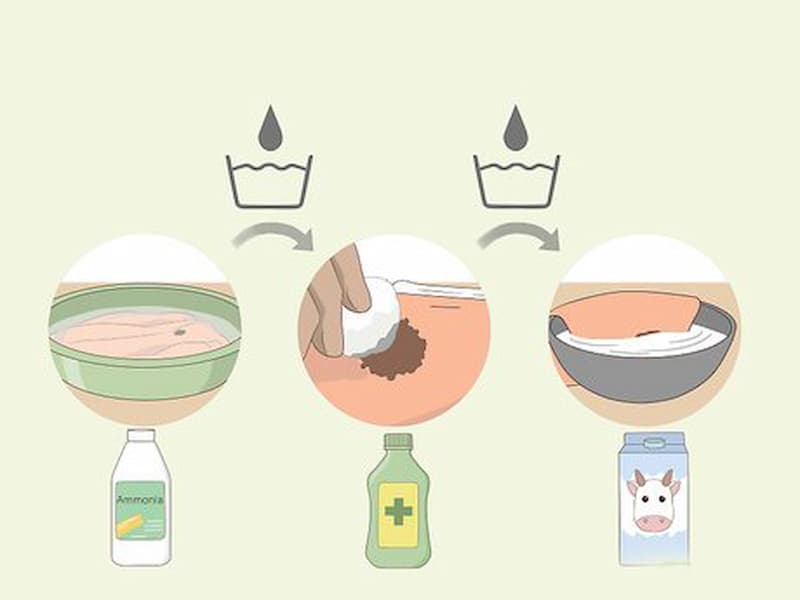 Ammonia