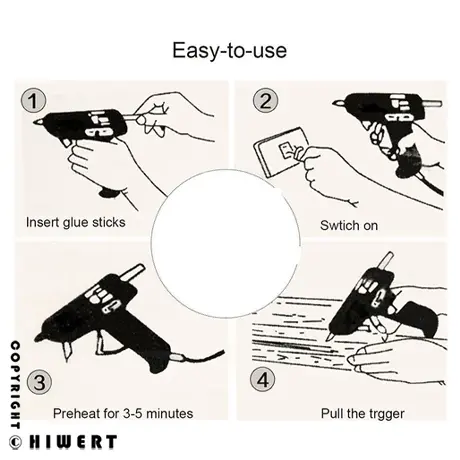 Easy-to-use

1

Insert glue sticks

2

Swtich on

3

Preheat for 3-5 minutes

4

Pull the trgger

COPYRIGHT

© HIWERT